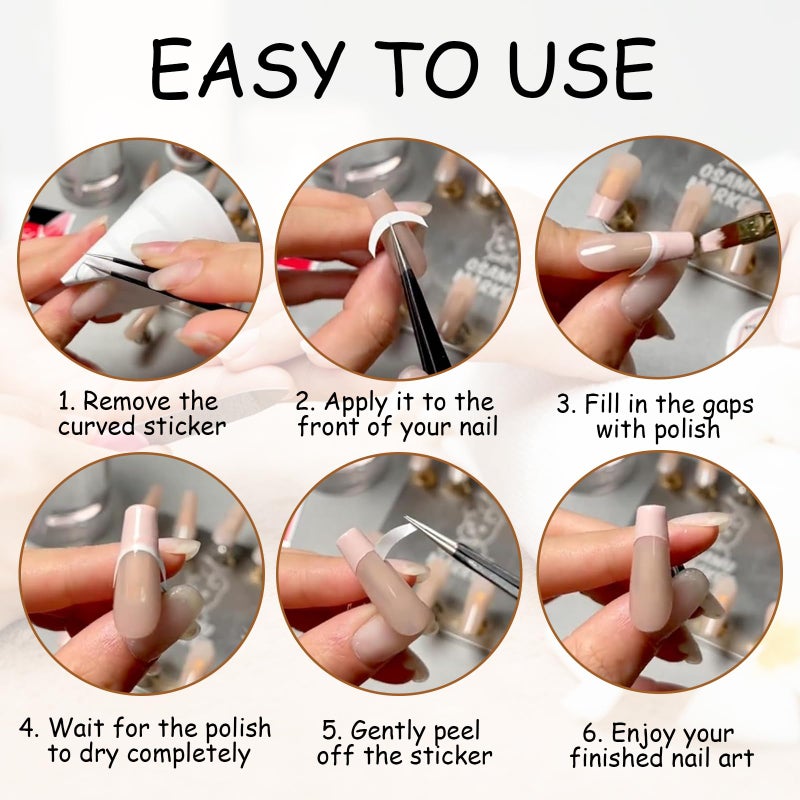 EASY TO USE

1. Remove the curved sticker

2. Apply it to the front of your nail

3. Fill in the gaps with polish

4. Wait for the polish to dry completely

5. Gently peel off the sticker

6. Enjoy your finished nail art